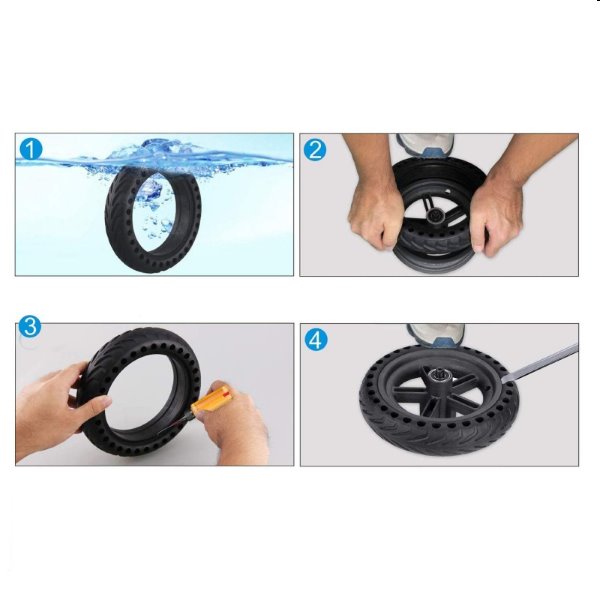 1

2

3

4